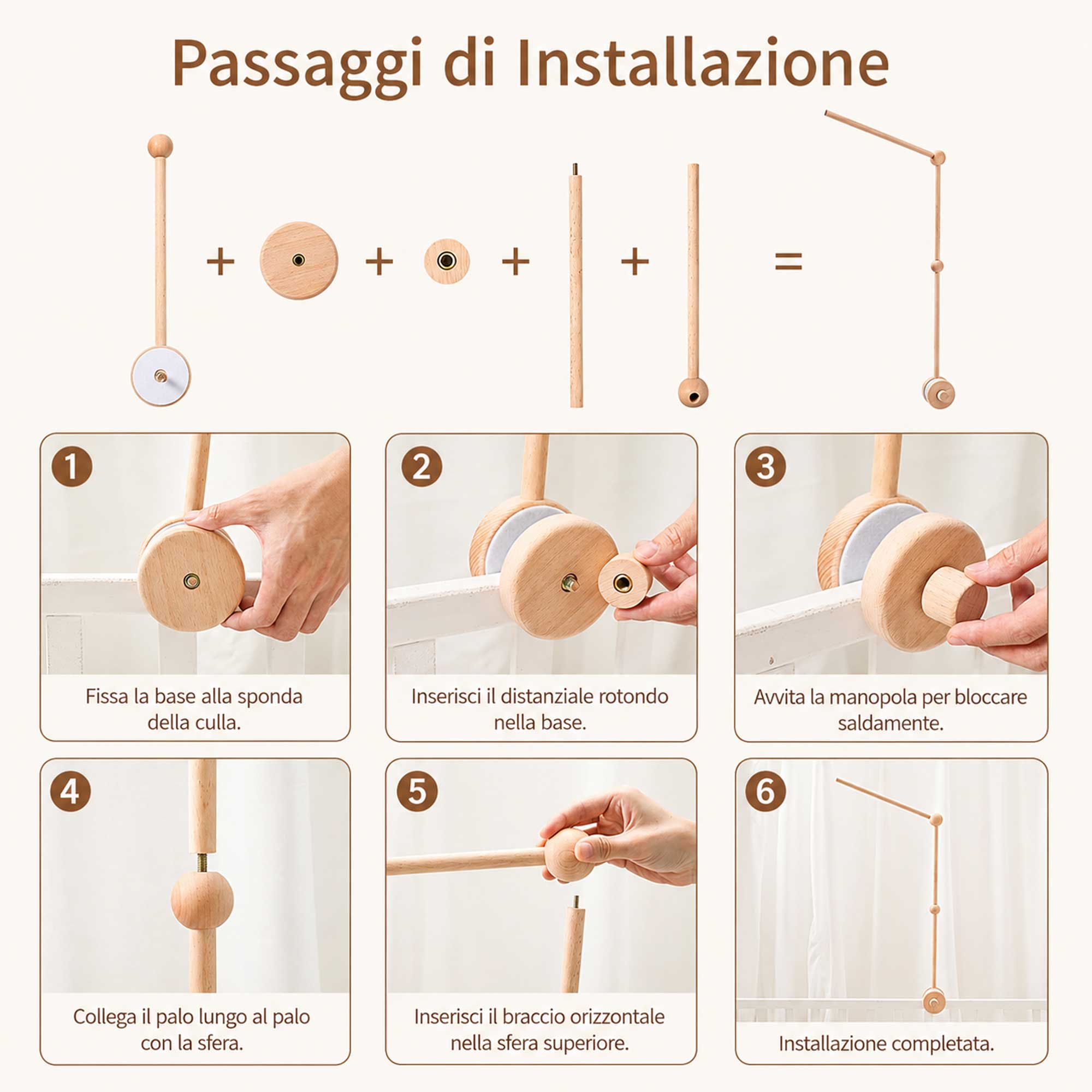 Passaggi di Installazione

+ + + + =

1
Fissa la base alla sponda della culla.

2
Inserisci il distanziale rotondo nella base.

3
Avvita la manopola per bloccare saldamente.

4
Collega il palo lungo al palo con la sfera.

5
Inserisci il braccio orizzontale nella sfera superiore.

6
Installazione completata.